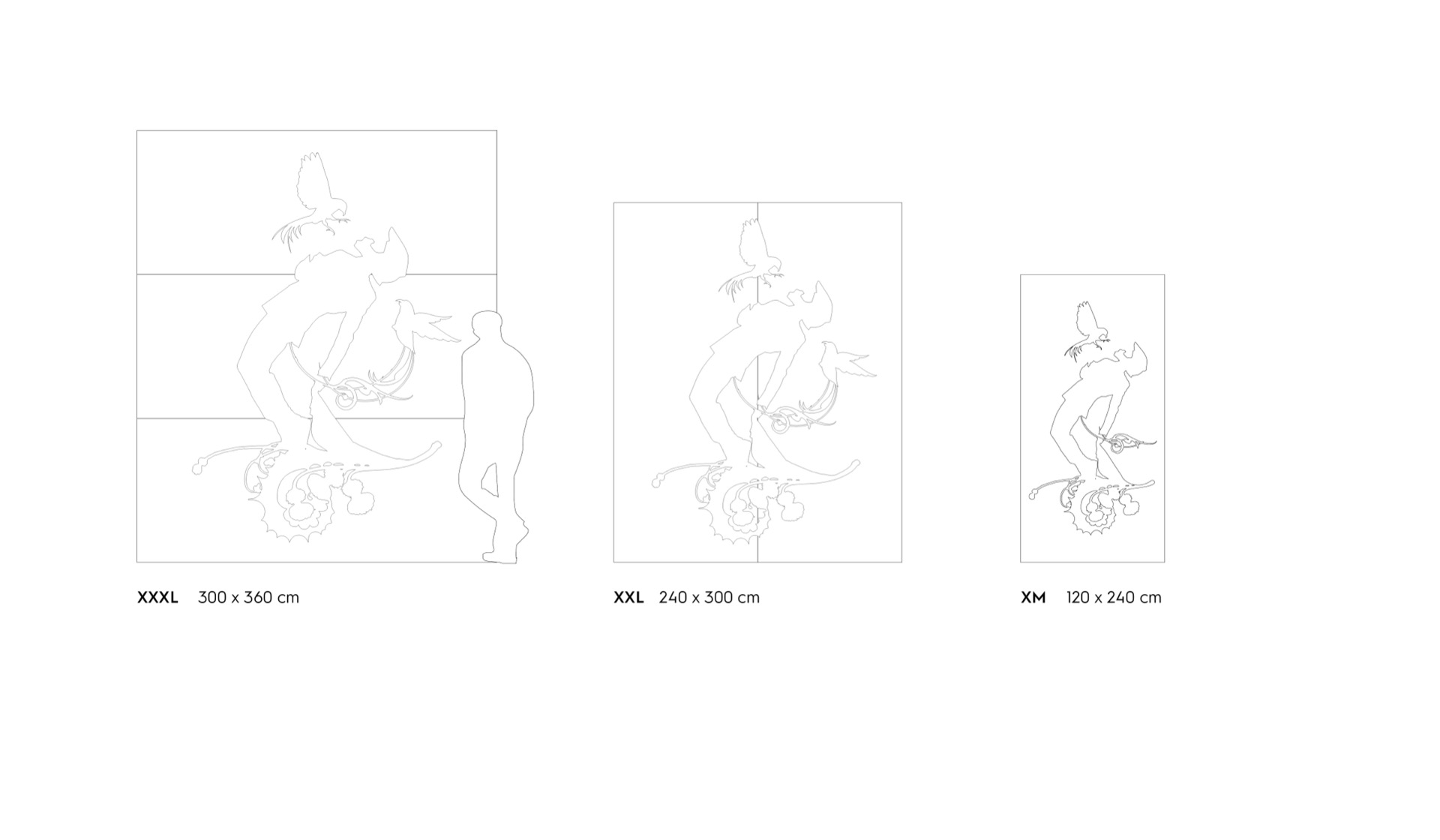 XXXL 300 x 360 cm

XXL 240 x 300 cm

XM 120 x 240 cm